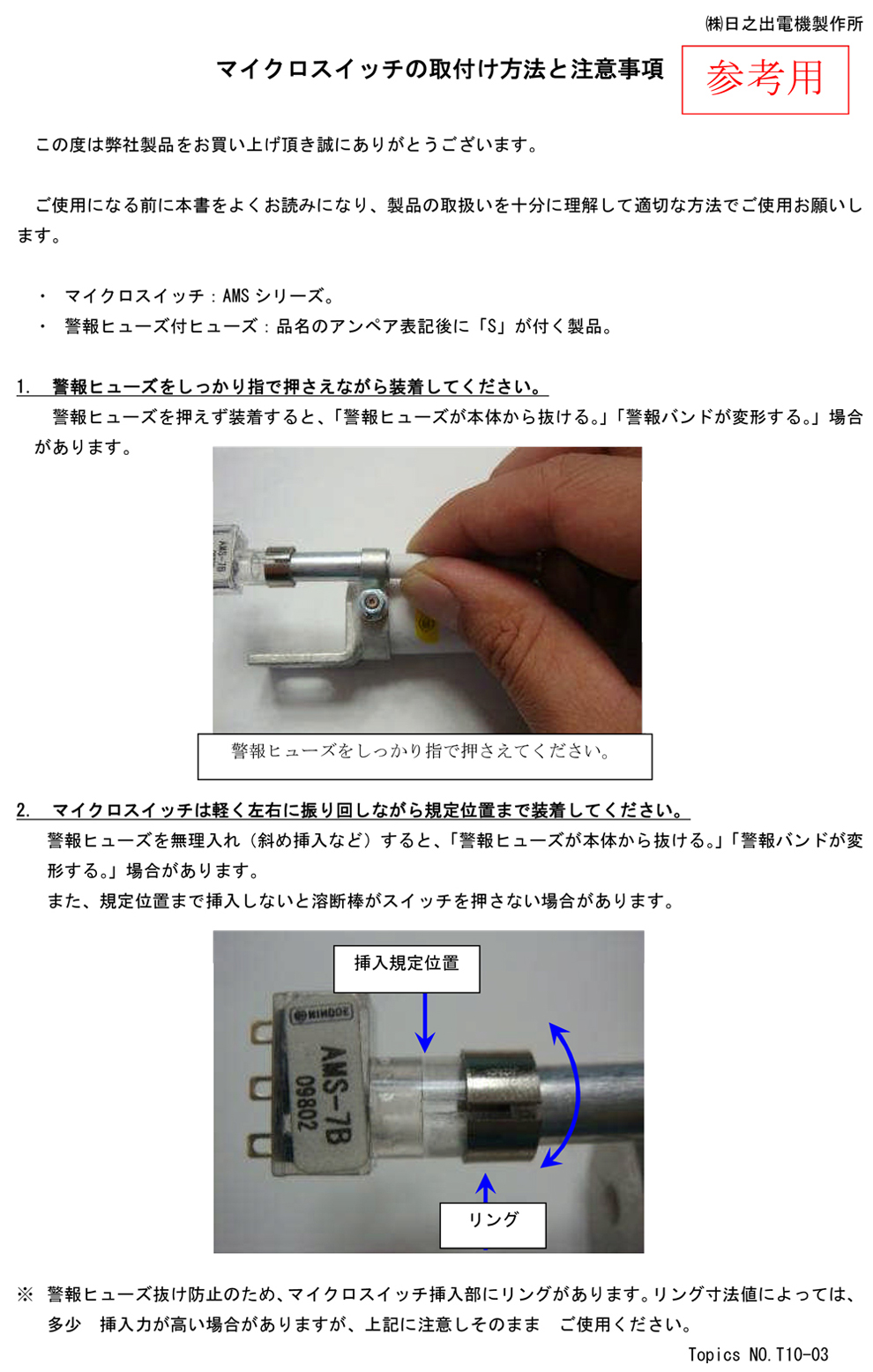 ㈱日之出電機製作所

マイクロスイッチの取付け方法と注意事項

参考用

この度は弊社製品をお買い上げ頂き誠にありがとうございます。

ご使用になる前に本書をよくお読みになり、製品の取扱いを十分に理解して適切な方法でご使用お願いします。

・ マイクロスイッチ：AMS シリーズ。
・ 警報ヒューズ付ヒューズ：品名のアンペア表記後に「S」が付く製品。

1. 警報ヒューズをしっかり指で押さえながら装着してください。
警報ヒューズを押えず装着すると、「警報ヒューズが本体から抜ける。」「警報バンドが変形する。」場合があります。

AMS-7B

警報ヒューズをしっかり指で押さえてください。

2. マイクロスイッチは軽く左右に振り回しながら規定位置まで装着してください。
警報ヒューズを無理入れ（斜め挿入など）すると、「警報ヒューズが本体から抜ける。」「警報バンドが変形する。」場合があります。
また、規定位置まで挿入しないと溶断棒がスイッチを押さない場合があります。

挿入規定位置

HINODE
AMS-7B
09802

リング

※ 警報ヒューズ抜け防止のため、マイクロスイッチ挿入部にリングがあります。リング寸法値によっては、多少 挿入力が高い場合がありますが、上記に注意しそのまま ご使用ください。

Topics NO.T10-03